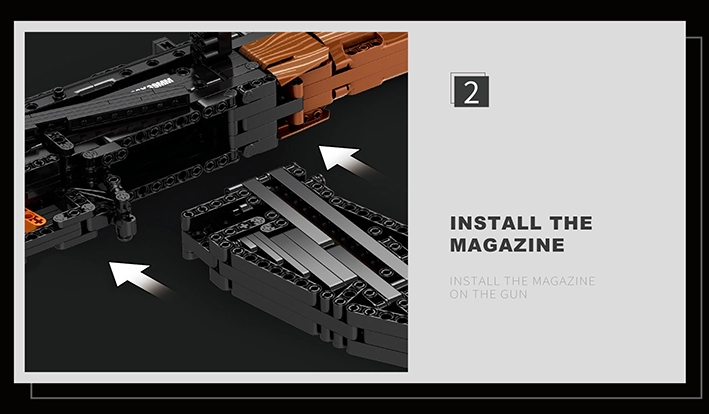 2

INSTALL THE MAGAZINE

INSTALL THE MAGAZINE ON THE GUN